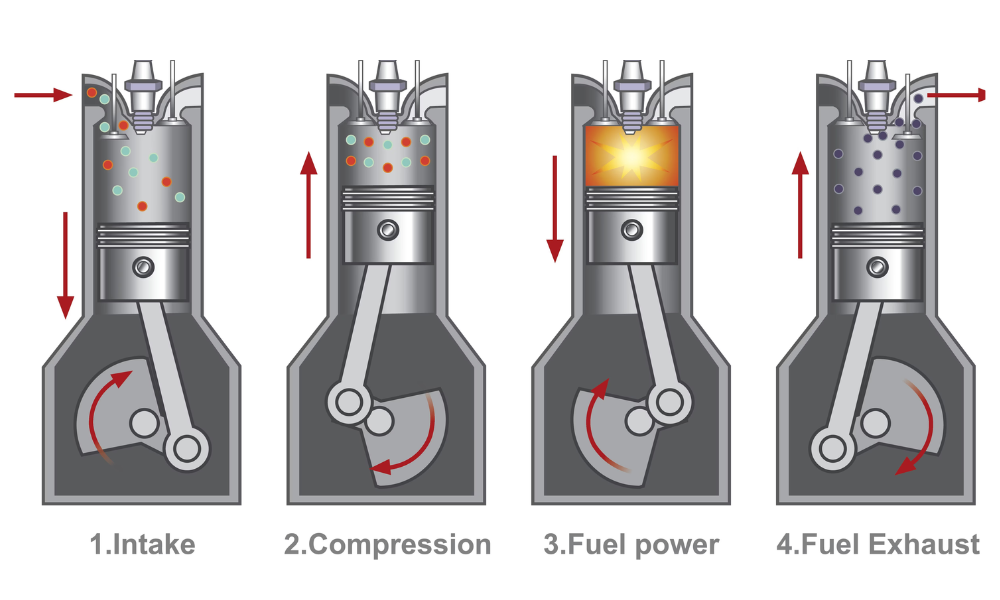 1.Intake

2.Compression

3.Fuel power

4.Fuel Exhaust